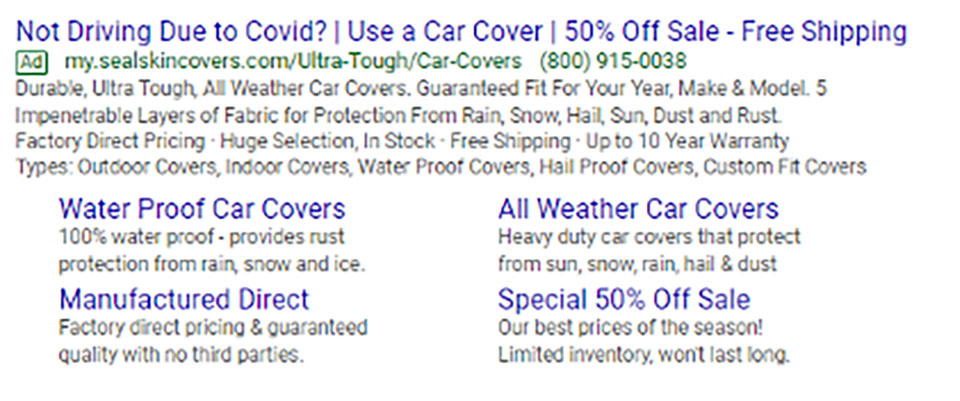 Not Driving Due to Covid? | Use a Car Cover | 50% Off Sale - Free Shipping

Ad my.sealskincovers.com/Ultra-Tough/Car-Covers (800) 915-0038

Durable, Ultra Tough, All Weather Car Covers. Guaranteed Fit For Your Year, Make & Model. 5 Impenetrable Layers of Fabric for Protection From Rain, Snow, Hail, Sun, Dust and Rust. Factory Direct Pricing · Huge Selection, In Stock · Free Shipping · Up to 10 Year Warranty
Types: Outdoor Covers, Indoor Covers, Water Proof Covers, Hail Proof Covers, Custom Fit Covers

Water Proof Car Covers
100% water proof - provides rust protection from rain, snow and ice.

Manufactured Direct
Factory direct pricing & guaranteed quality with no third parties.

All Weather Car Covers
Heavy duty car covers that protect from sun, snow, rain, hail & dust

Special 50% Off Sale
Our best prices of the season! Limited inventory, won't last long.